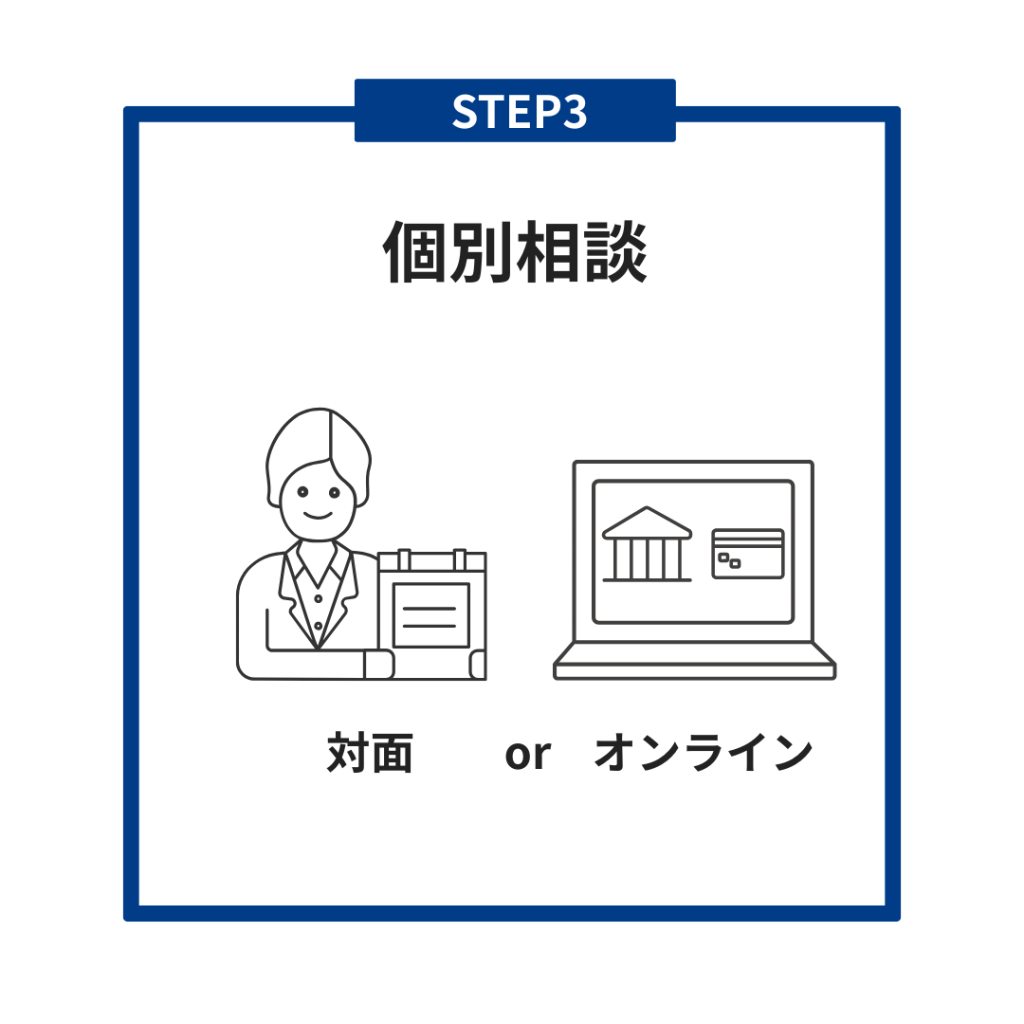 STEP3

個別相談

対面 or オンライン